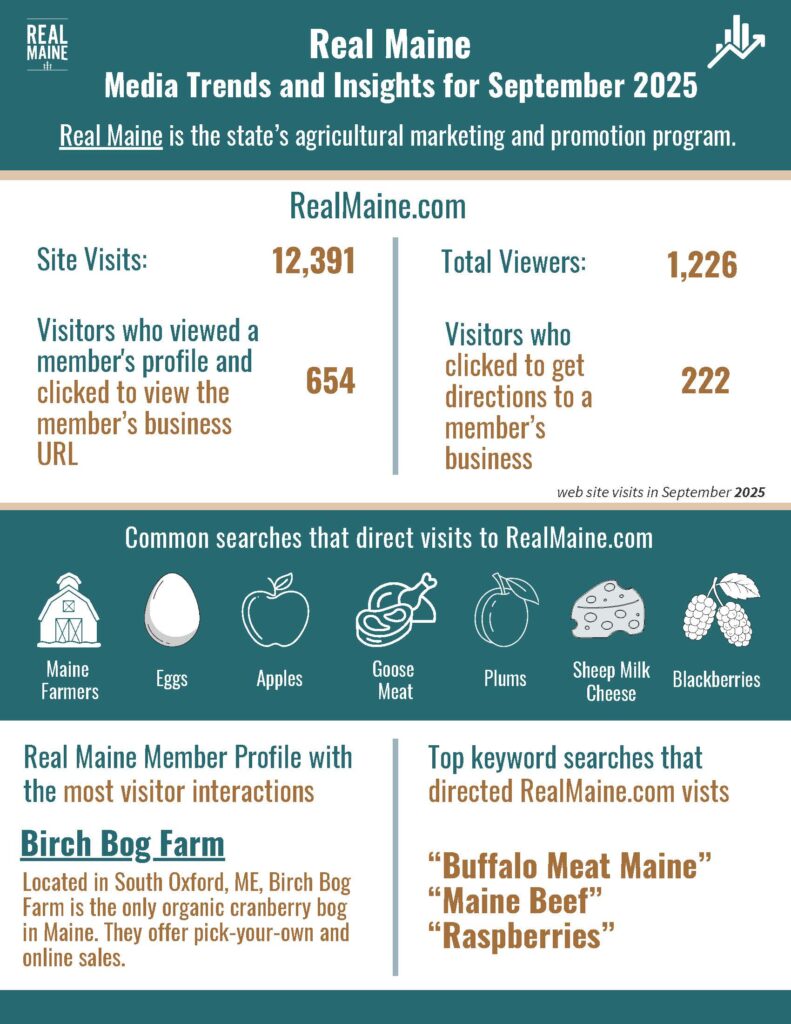 REAL MAINE

Real Maine
Media Trends and Insights for September 2025

Real Maine is the state's agricultural marketing and promotion program.

RealMaine.com

Site Visits: 12,391

Visitors who viewed a member's profile and clicked to view the member's business URL 654

Total Viewers: 1,226

Visitors who clicked to get directions to a member's business 222

web site visits in September 2025

Common searches that direct visits to RealMaine.com

Maine Farmers
Eggs
Apples
Goose Meat
Plums
Sheep Milk Cheese
Blackberries

Real Maine Member Profile with the most visitor interactions

Birch Bog Farm

Located in South Oxford, ME, Birch Bog Farm is the only organic cranberry bog in Maine. They offer pick-your-own and online sales.

Top keyword searches that directed RealMaine.com vists

"Buffalo Meat Maine"
"Maine Beef"
"Raspberries"